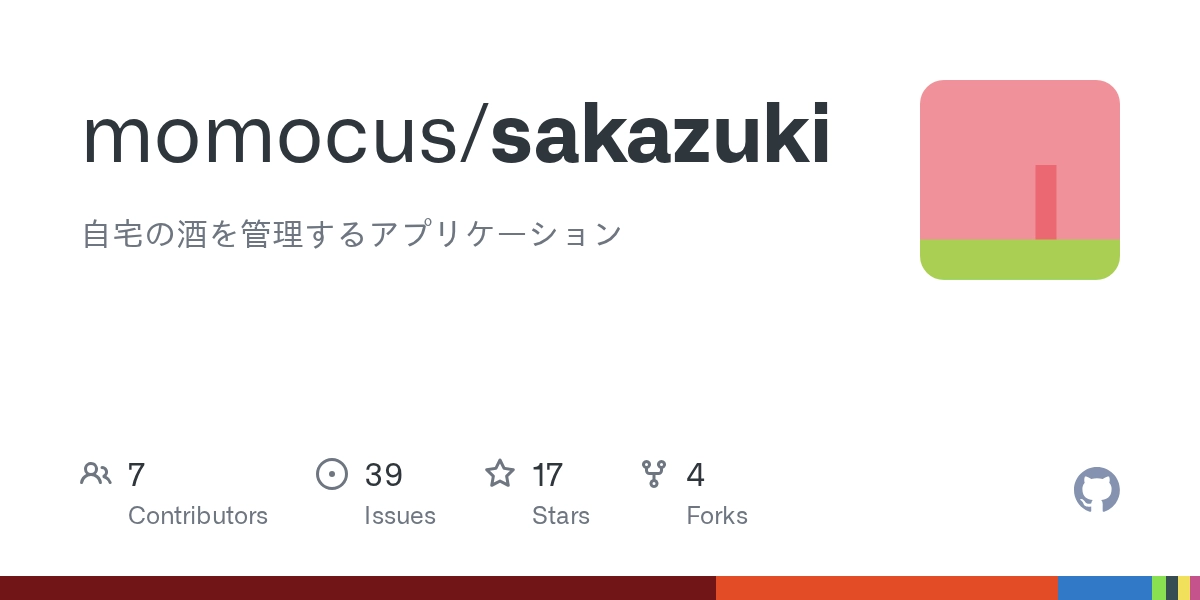 momocus/sakazuki

自宅の酒を管理するアプリケーション

7
Contributors

39
Issues

17
Stars

4
Forks